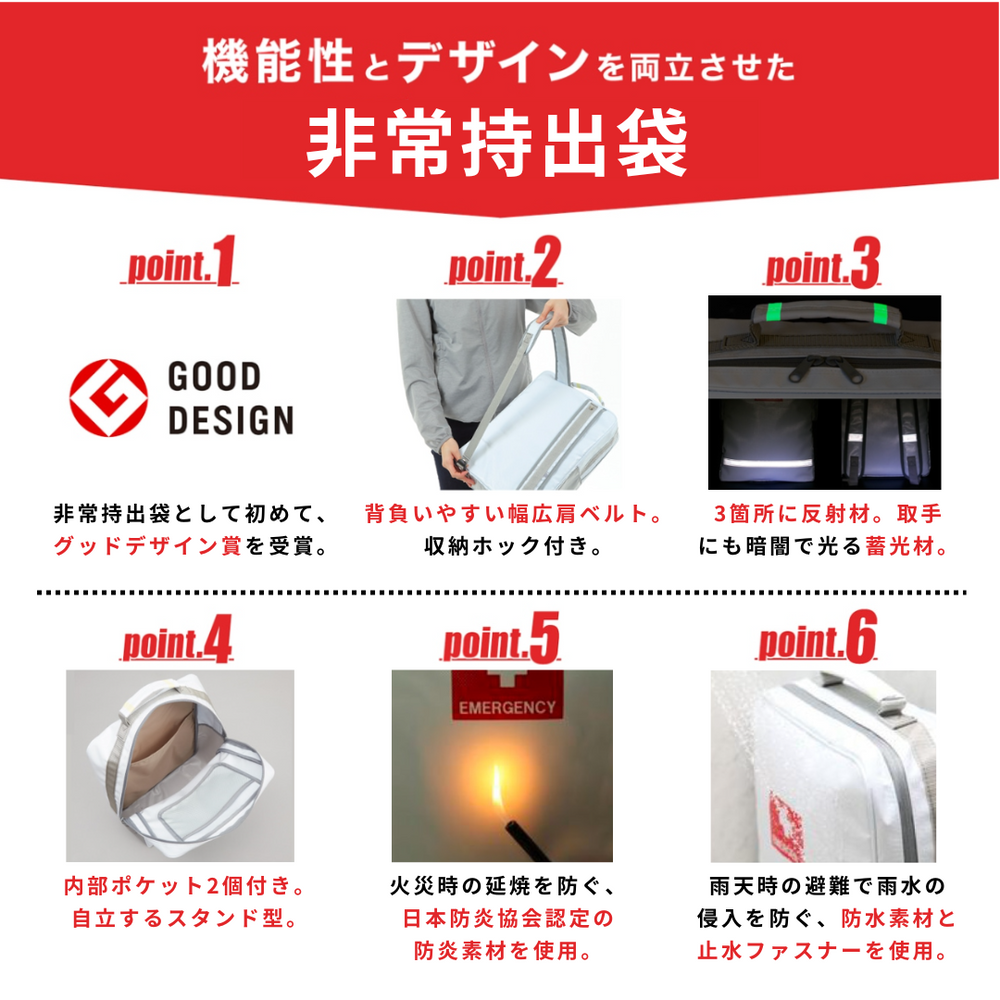 機能性とデザインを両立させた
非常持出袋

point.1

GOOD DESIGN

非常持出袋として初めて、グッドデザイン賞を受賞。

point.2

背負いやすい幅広肩ベルト。収納ホック付き。

point.3

3箇所に反射材。取手にも暗闇で光る蓄光材。

point.4

内部ポケット2個付き。自立するスタンド型。

point.5

EMERGENCY

火災時の延焼を防ぐ、日本防炎協会認定の防炎素材を使用。

point.6

雨天時の避難で雨水の侵入を防ぐ、防水素材と止水ファスナーを使用。