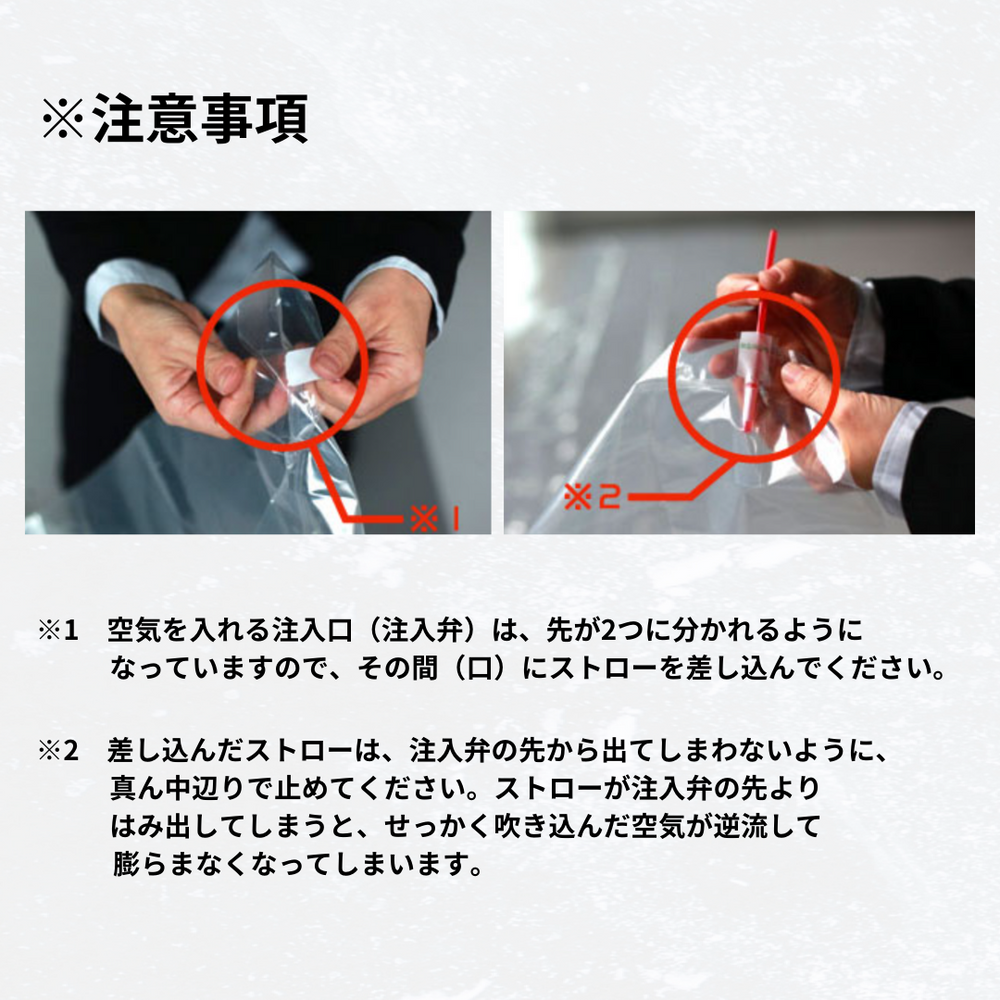 ※注意事項

※1

※2

※1　空気を入れる注入口（注入弁）は、先が2つに分かれるようになっていますので、その間（口）にストローを差し込んでください。

※2　差し込んだストローは、注入弁の先から出てしまわないように、真ん中辺りで止めてください。ストローが注入弁の先よりはみ出してしまうと、せっかく吹き込んだ空気が逆流して膨らまなくなってしまいます。